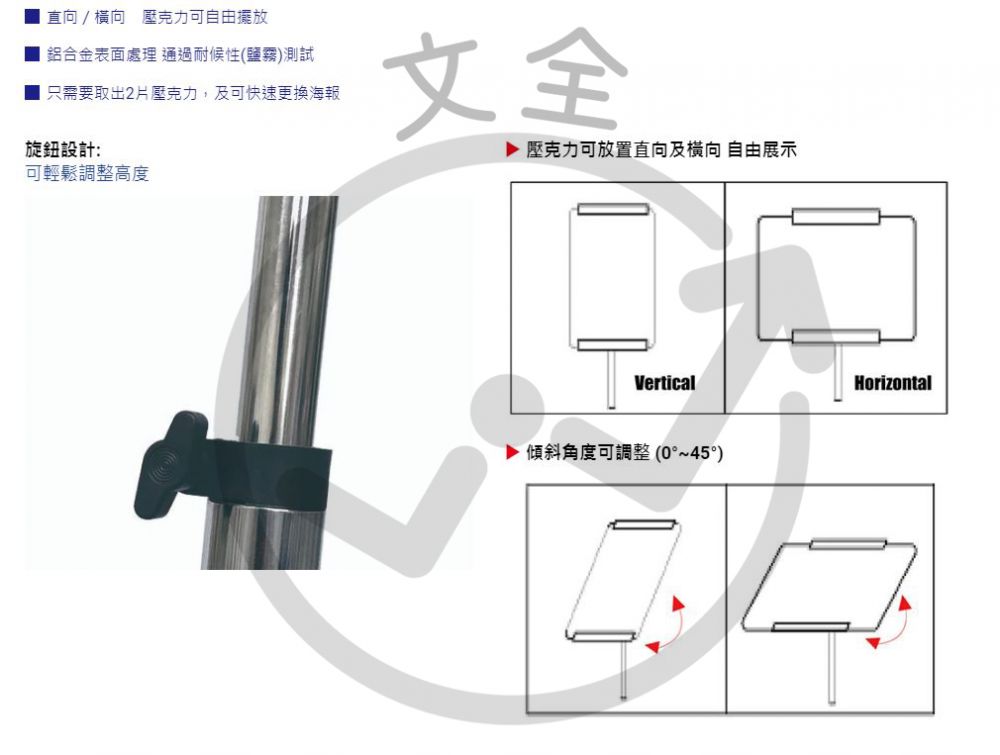 ■ 直向 / 橫向　壓克力可自由擺放

■ 鋁合金表面處理 通過耐候性(鹽霧)測試

■ 只需要取出2片壓克力，及可快速更換海報

文全

旋鈕設計:
可輕鬆調整高度

▶ 壓克力可放置直向及橫向 自由展示

Vertical

Horizontal

▶ 傾斜角度可調整 (0°~45°)